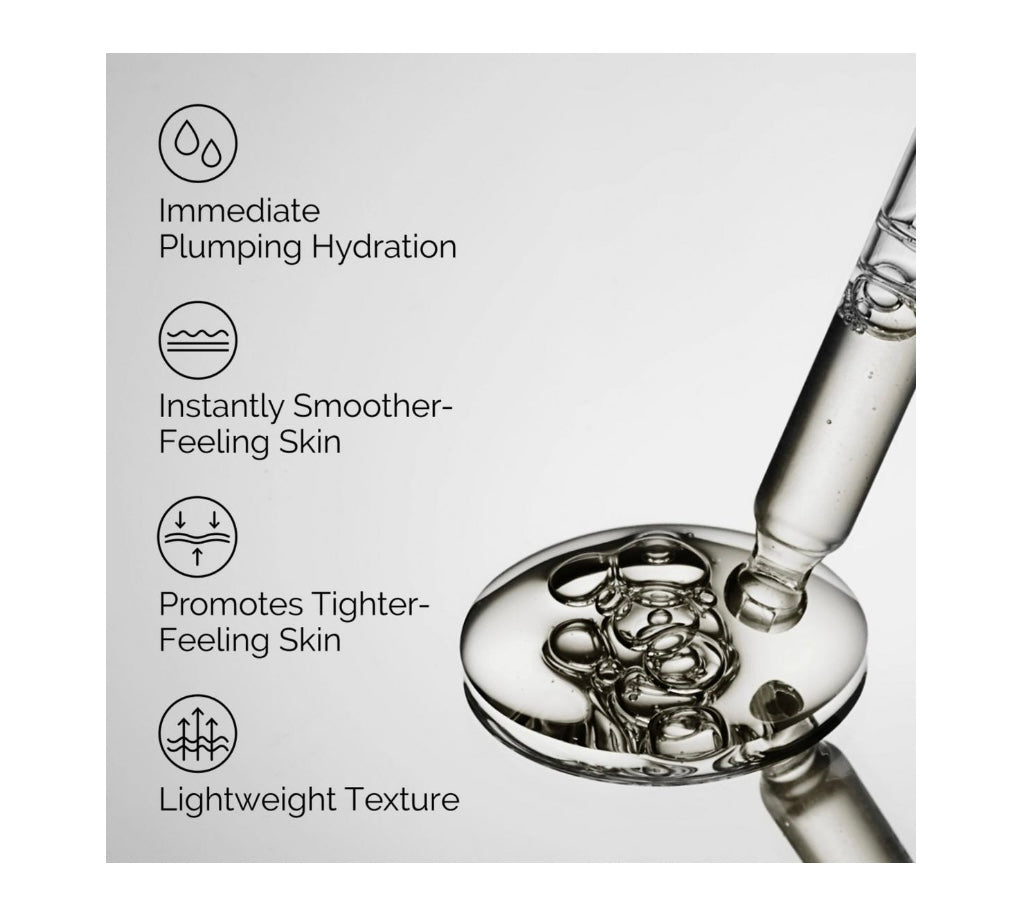 Immediate Plumping Hydration

Instantly Smoother-Feeling Skin

Promotes Tighter-Feeling Skin

Lightweight Texture