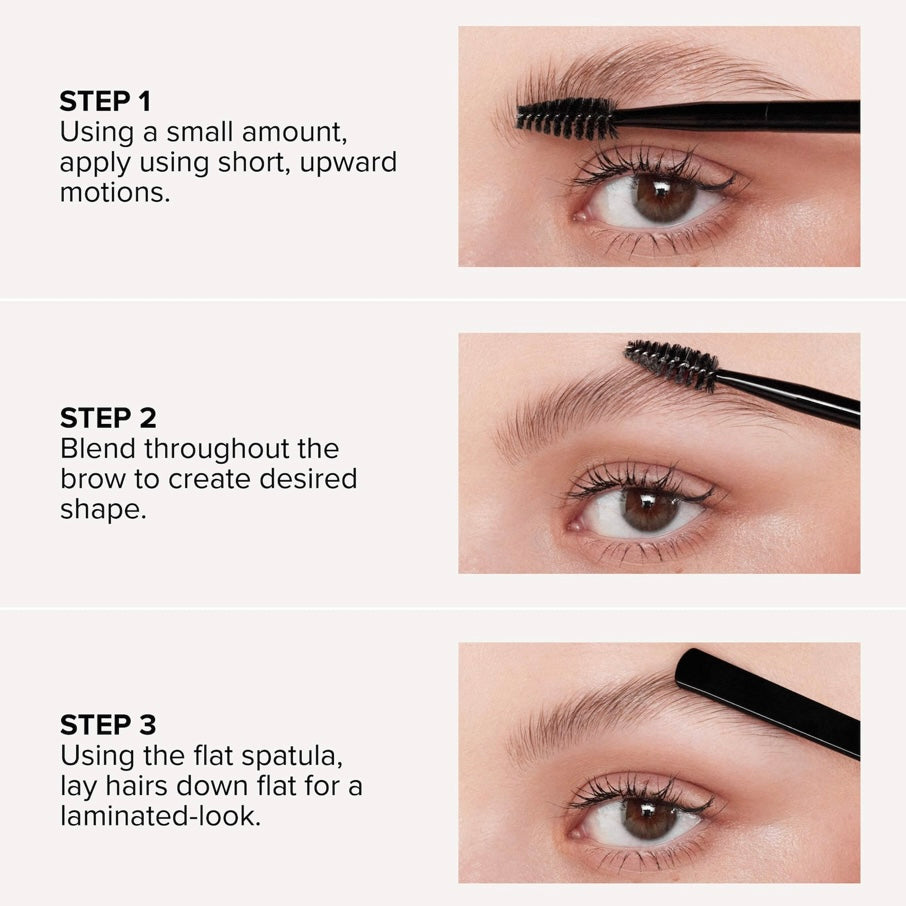 STEP 1
Using a small amount, apply using short, upward motions.

STEP 2
Blend throughout the brow to create desired shape.

STEP 3
Using the flat spatula, lay hairs down flat for a laminated-look.