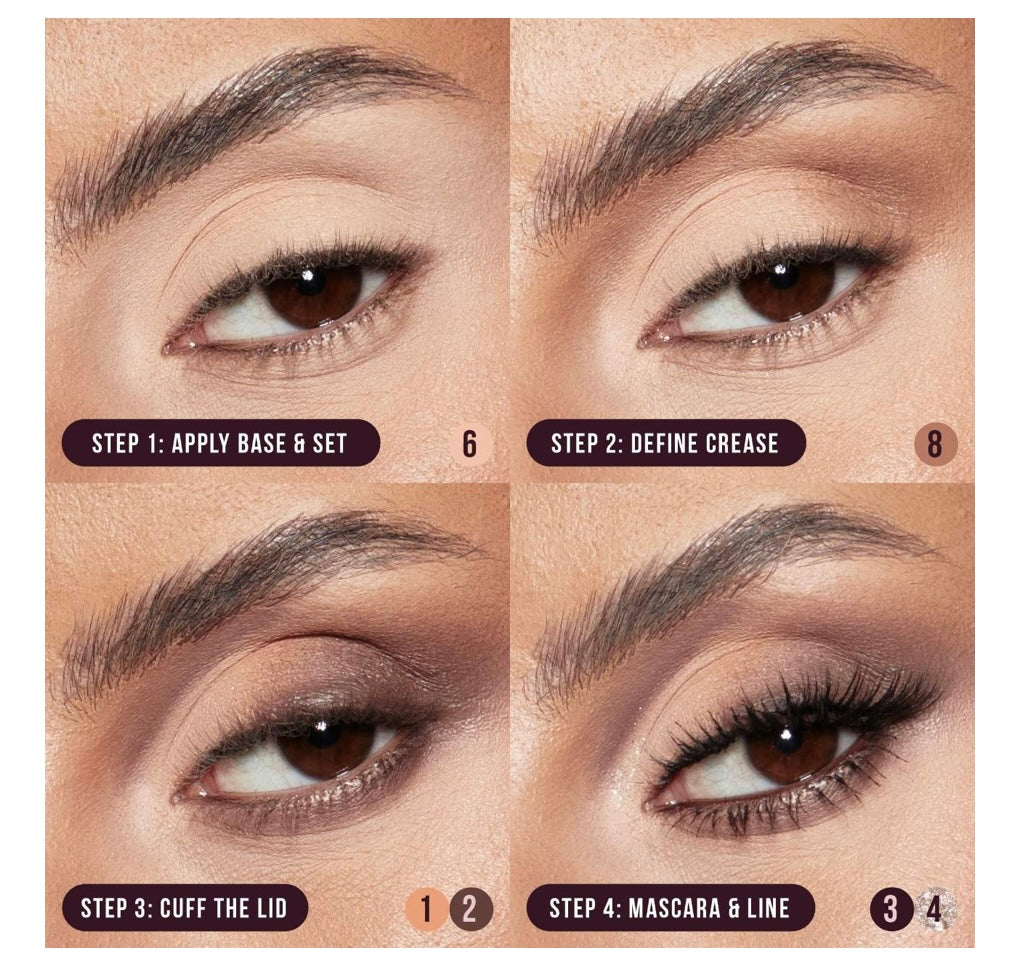 STEP 1: APPLY BASE & SET 6

STEP 2: DEFINE CREASE 8

STEP 3: CUFF THE LID 1 2

STEP 4: MASCARA & LINE 3 4