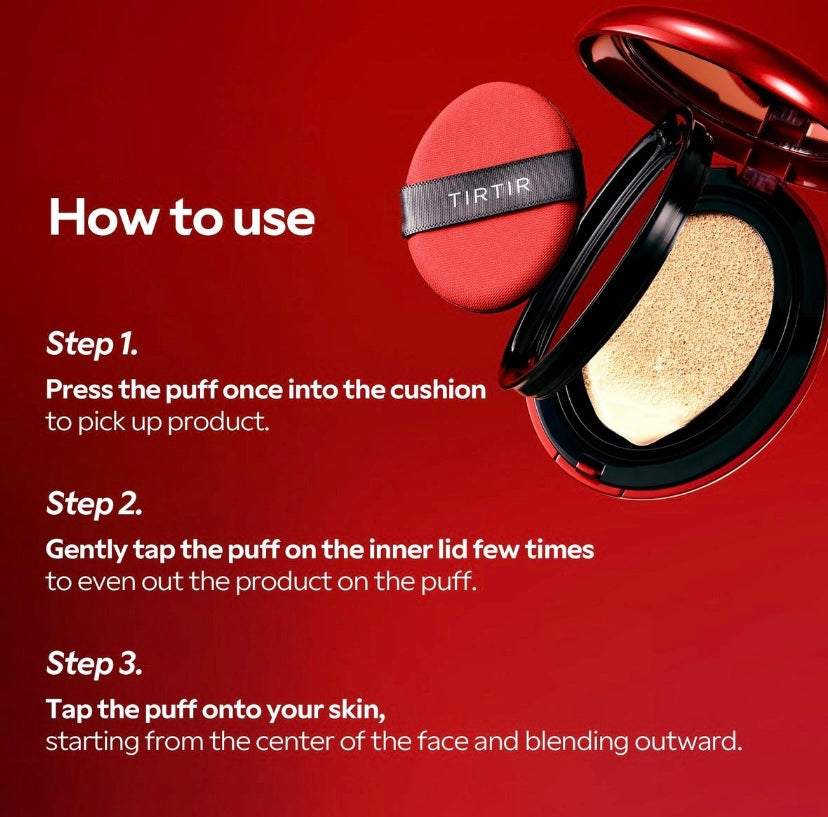 How to use

TIRTIR

Step 1.

Press the puff once into the cushion to pick up product.

Step 2.

Gently tap the puff on the inner lid few times to even out the product on the puff.

Step 3.

Tap the puff onto your skin, starting from the center of the face and blending outward.