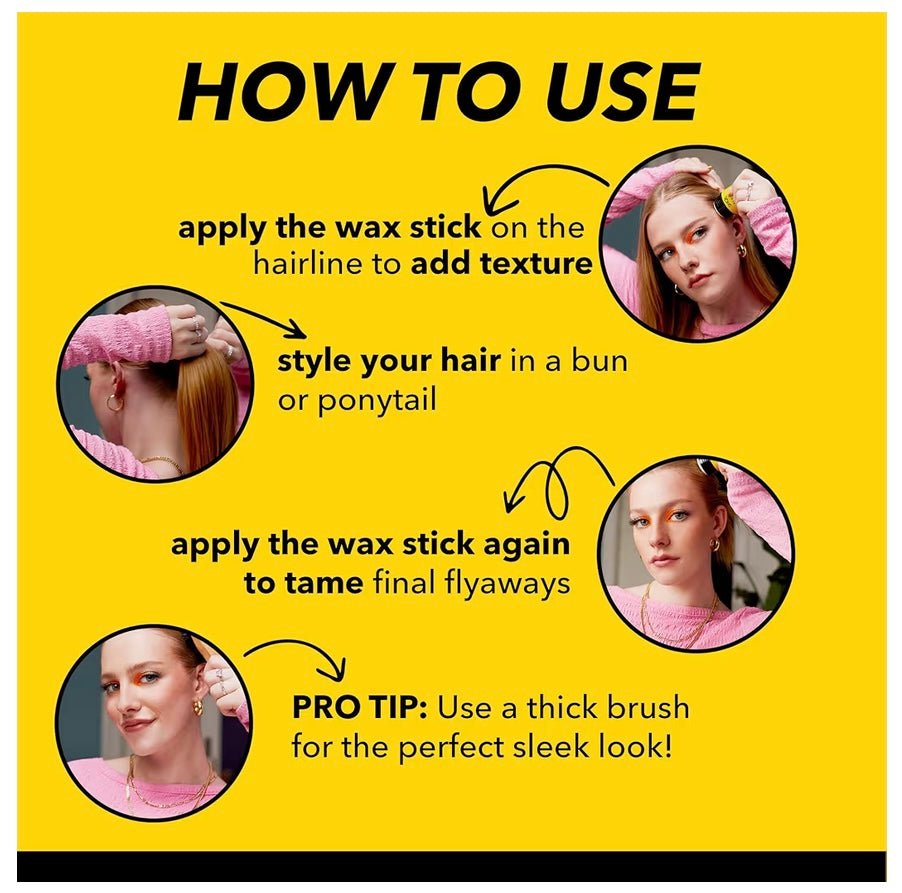 HOW TO USE

apply the wax stick on the hairline to add texture

style your hair in a bun or ponytail

apply the wax stick again to tame final flyaways

PRO TIP: Use a thick brush for the perfect sleek look!