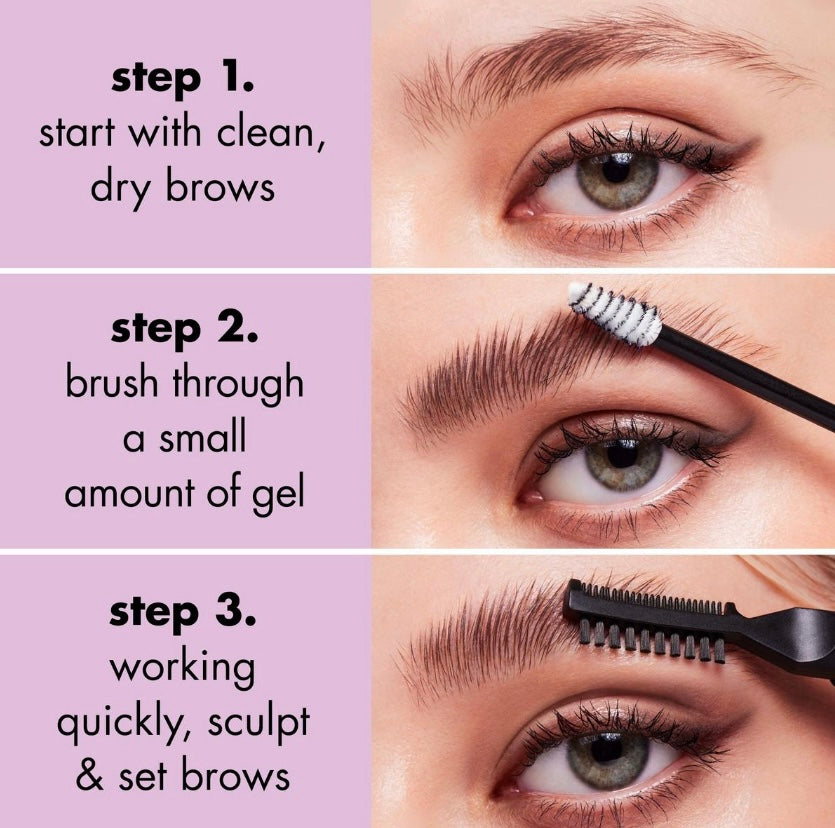 step 1.
start with clean, dry brows

step 2.
brush through a small amount of gel

step 3.
working quickly, sculpt & set brows