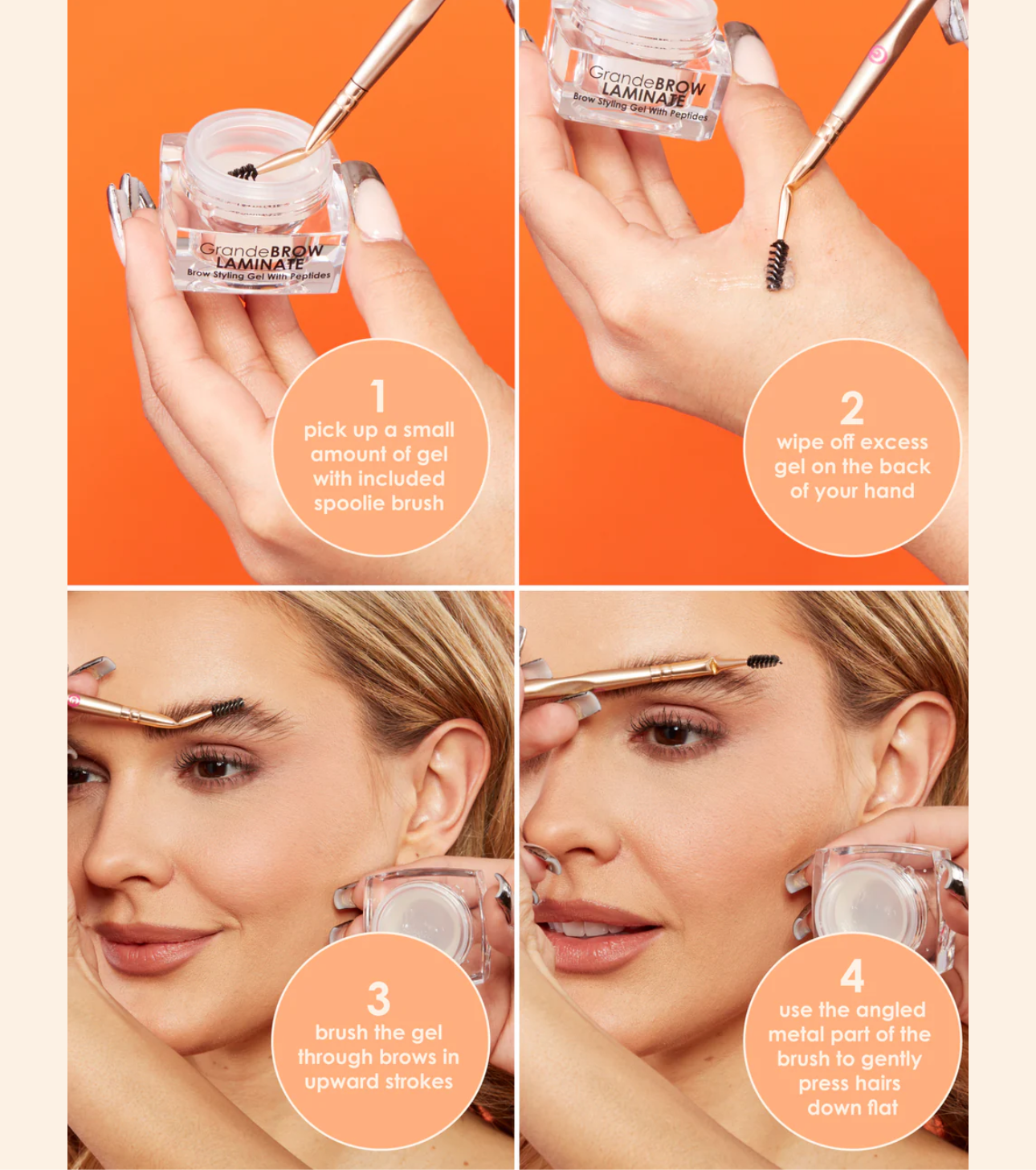 GrandeBROW LAMINATE Brow Styling Gel With Peptides

1
pick up a small amount of gel with included spoolie brush

GrandeBROW LAMINATE Brow Styling Gel With Peptides

2
wipe off excess gel on the back of your hand

3
brush the gel through brows in upward strokes

4
use the angled metal part of the brush to gently press hairs down flat