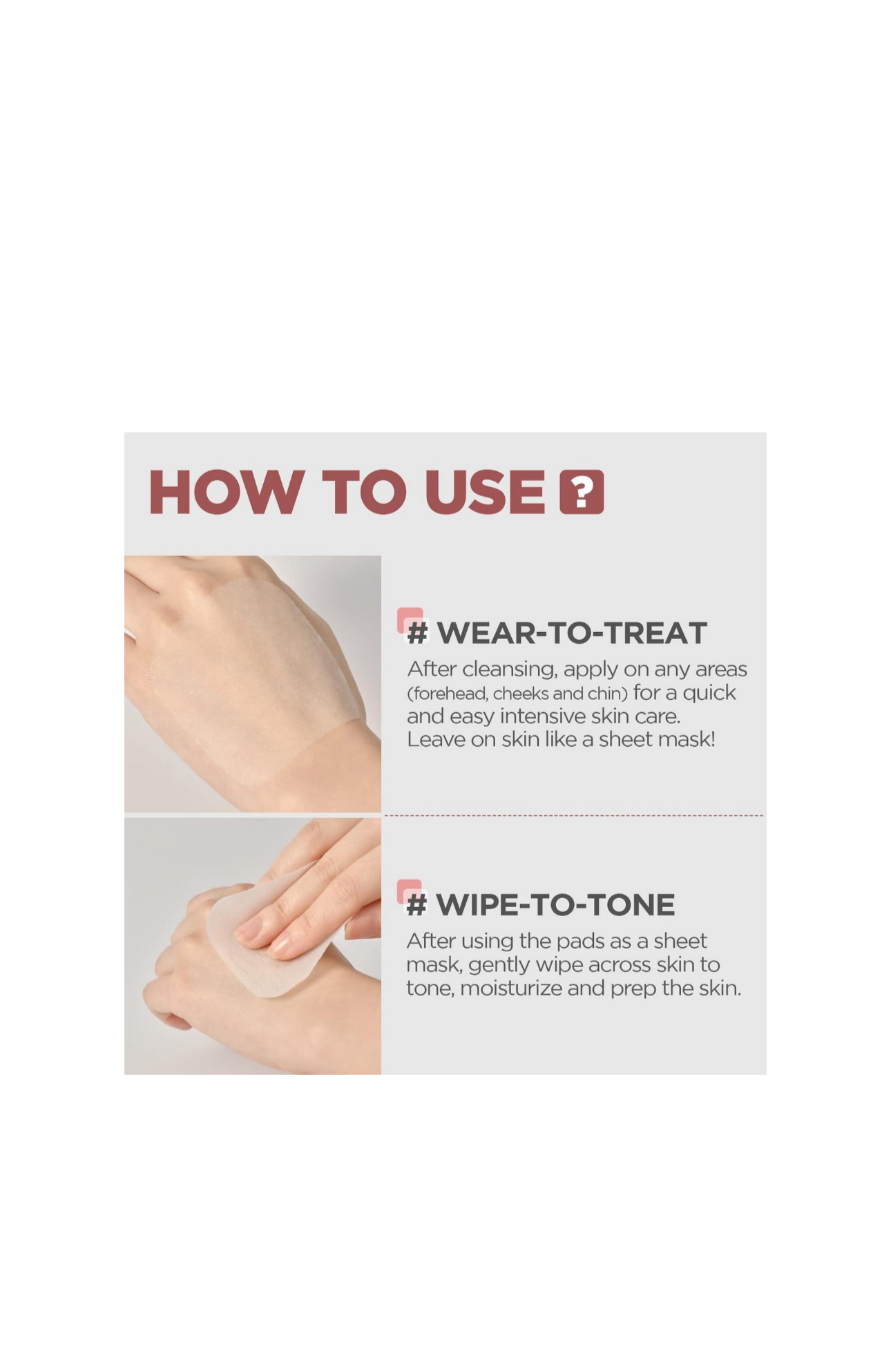 HOW TO USE ?

# WEAR-TO-TREAT
After cleansing, apply on any areas (forehead, cheeks and chin) for a quick and easy intensive skin care. Leave on skin like a sheet mask!

# WIPE-TO-TONE
After using the pads as a sheet mask, gently wipe across skin to tone, moisturize and prep the skin.