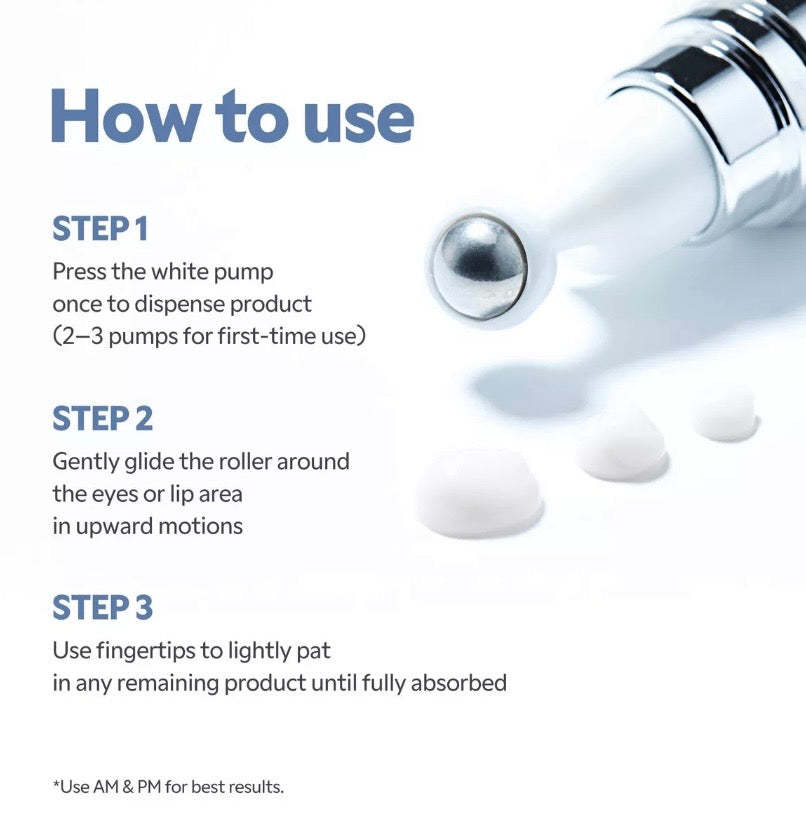 How to use

STEP 1
Press the white pump once to dispense product (2–3 pumps for first-time use)

STEP 2
Gently glide the roller around the eyes or lip area in upward motions

STEP 3
Use fingertips to lightly pat in any remaining product until fully absorbed

*Use AM & PM for best results.