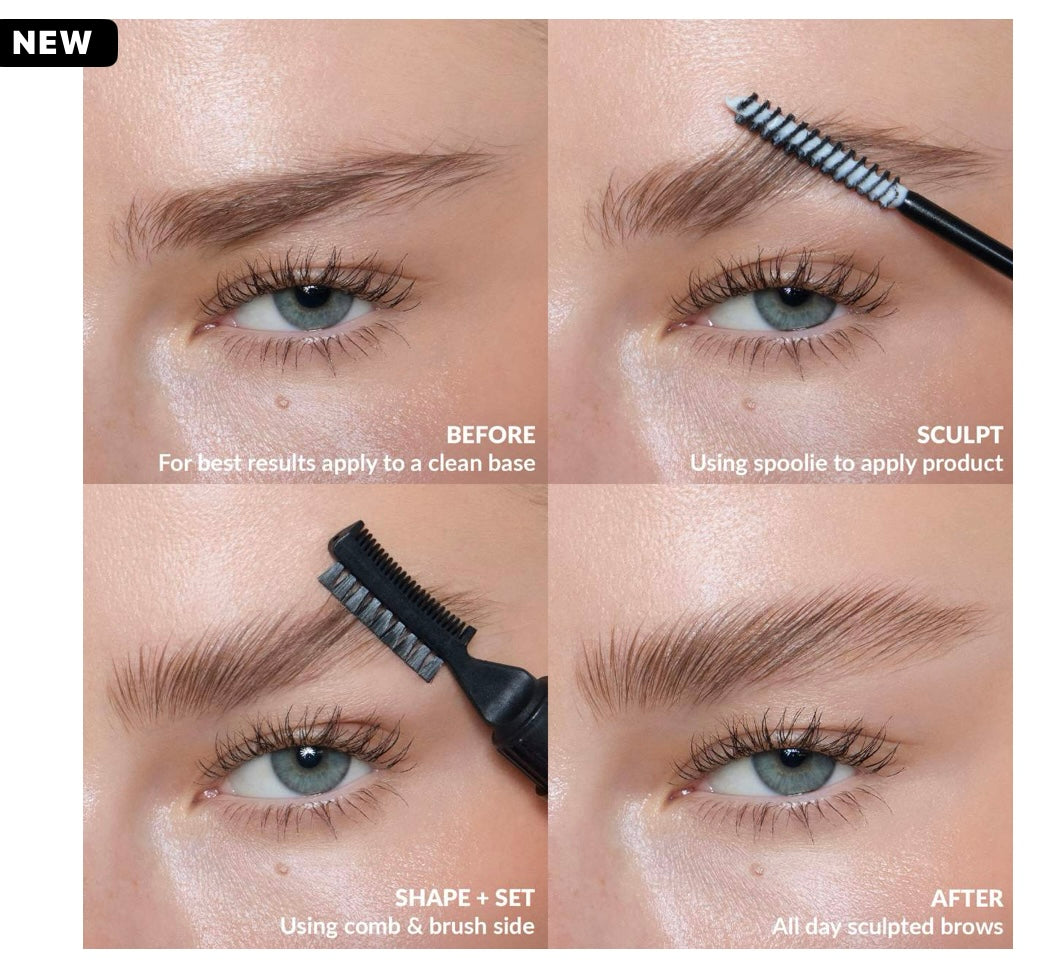 NEW

BEFORE
For best results apply to a clean base

SCULPT
Using spoolie to apply product

SHAPE + SET
Using comb & brush side

AFTER
All day sculpted brows