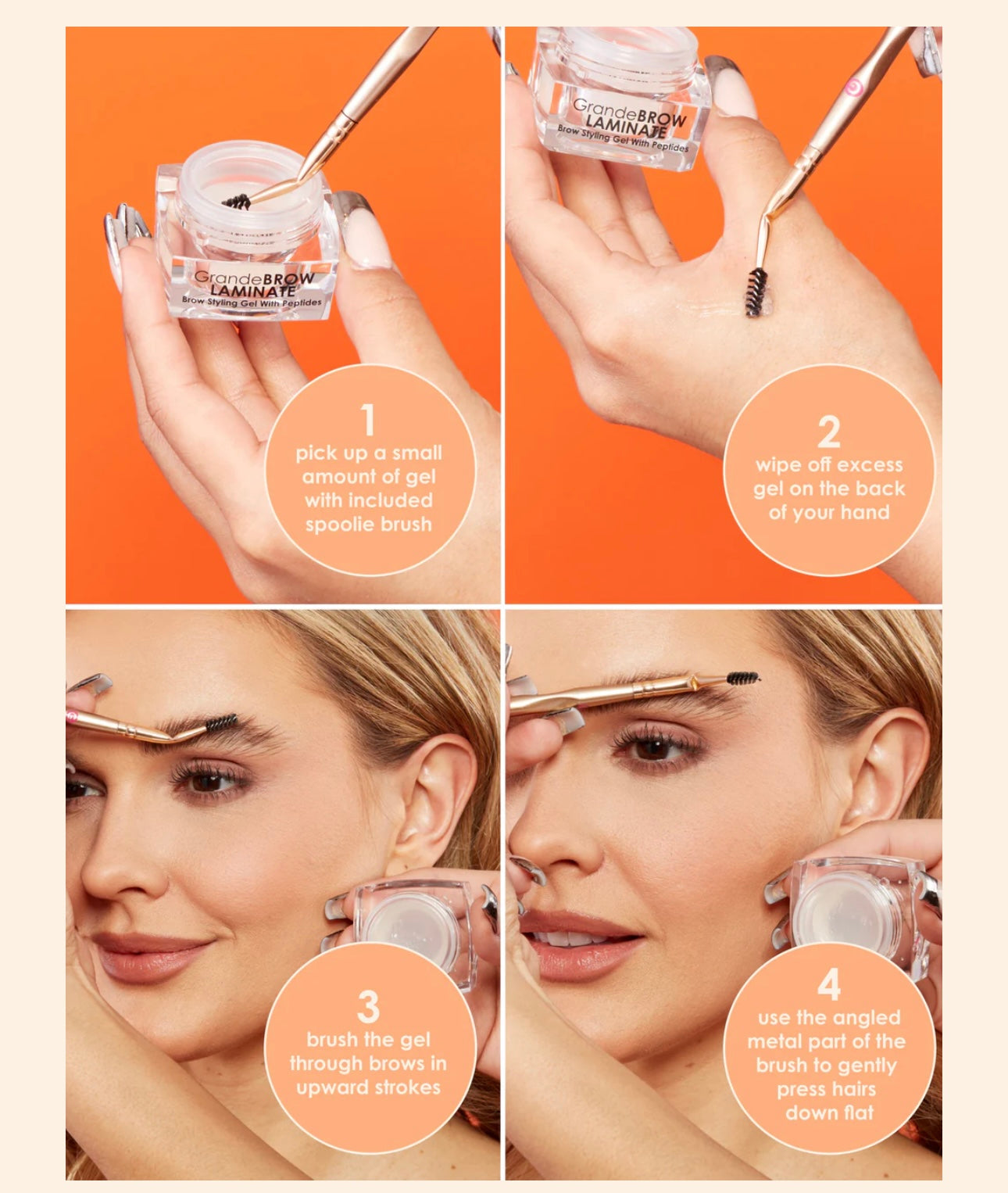 GrandeBROW LAMINATE
Brow Styling Gel With Peptides

1
pick up a small amount of gel with included spoolie brush

GrandeBROW LAMINATE
Brow Styling Gel With Peptides

2
wipe off excess gel on the back of your hand

3
brush the gel through brows in upward strokes

4
use the angled metal part of the brush to gently press hairs down flat