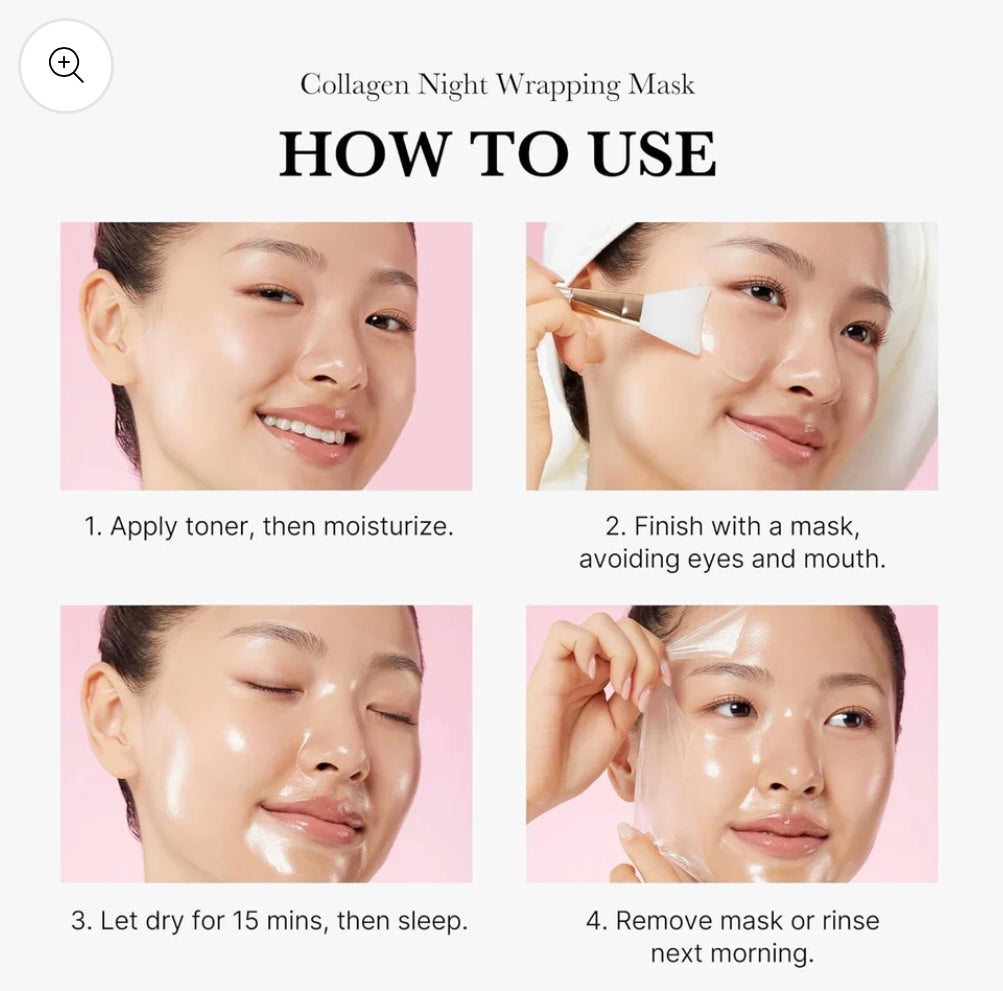 Collagen Night Wrapping Mask

HOW TO USE

1. Apply toner, then moisturize.

2. Finish with a mask, avoiding eyes and mouth.

3. Let dry for 15 mins, then sleep.

4. Remove mask or rinse next morning.