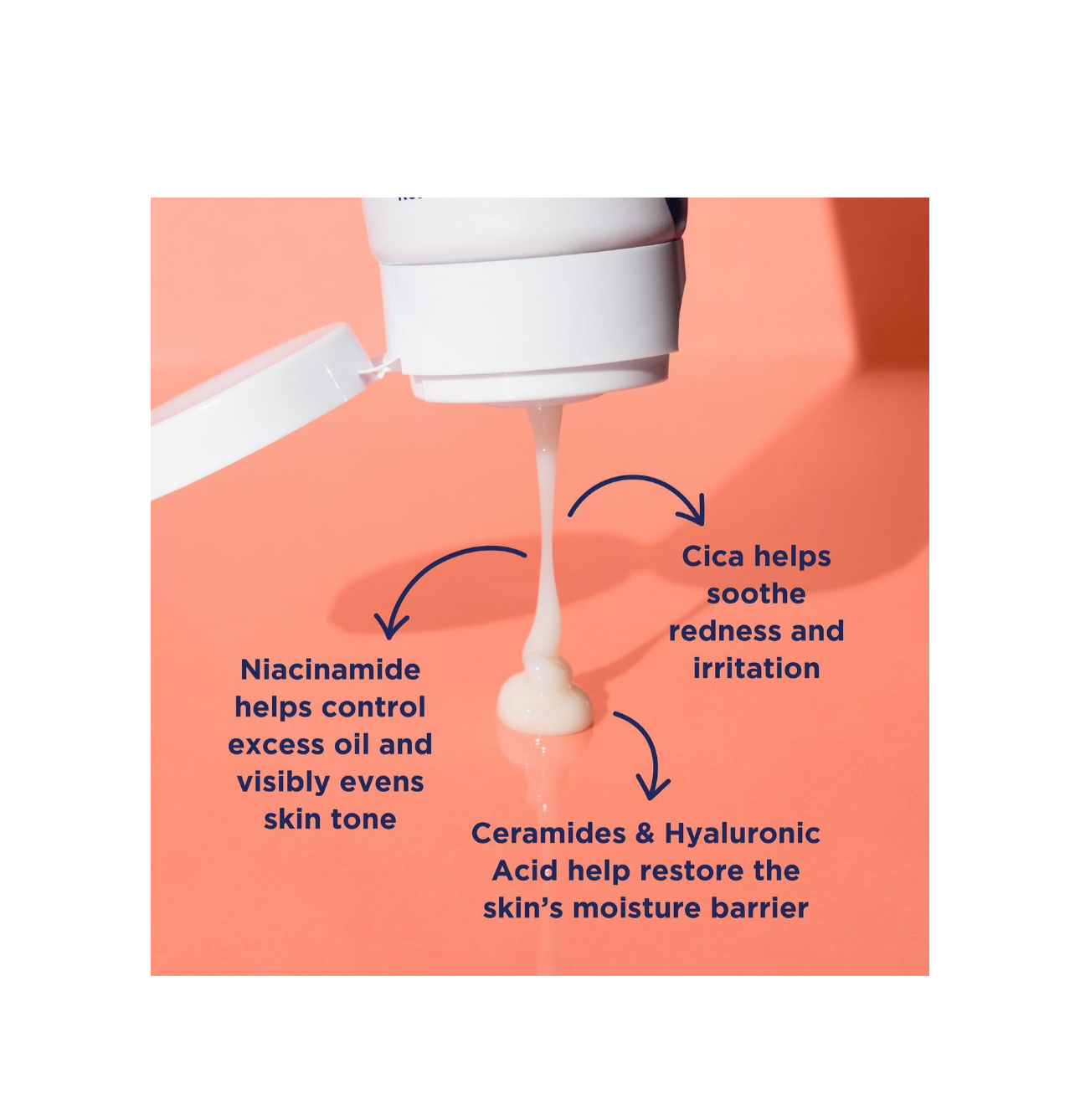 Cica helps soothe redness and irritation

Niacinamide helps control excess oil and visibly evens skin tone

Ceramides & Hyaluronic Acid help restore the skin's moisture barrier